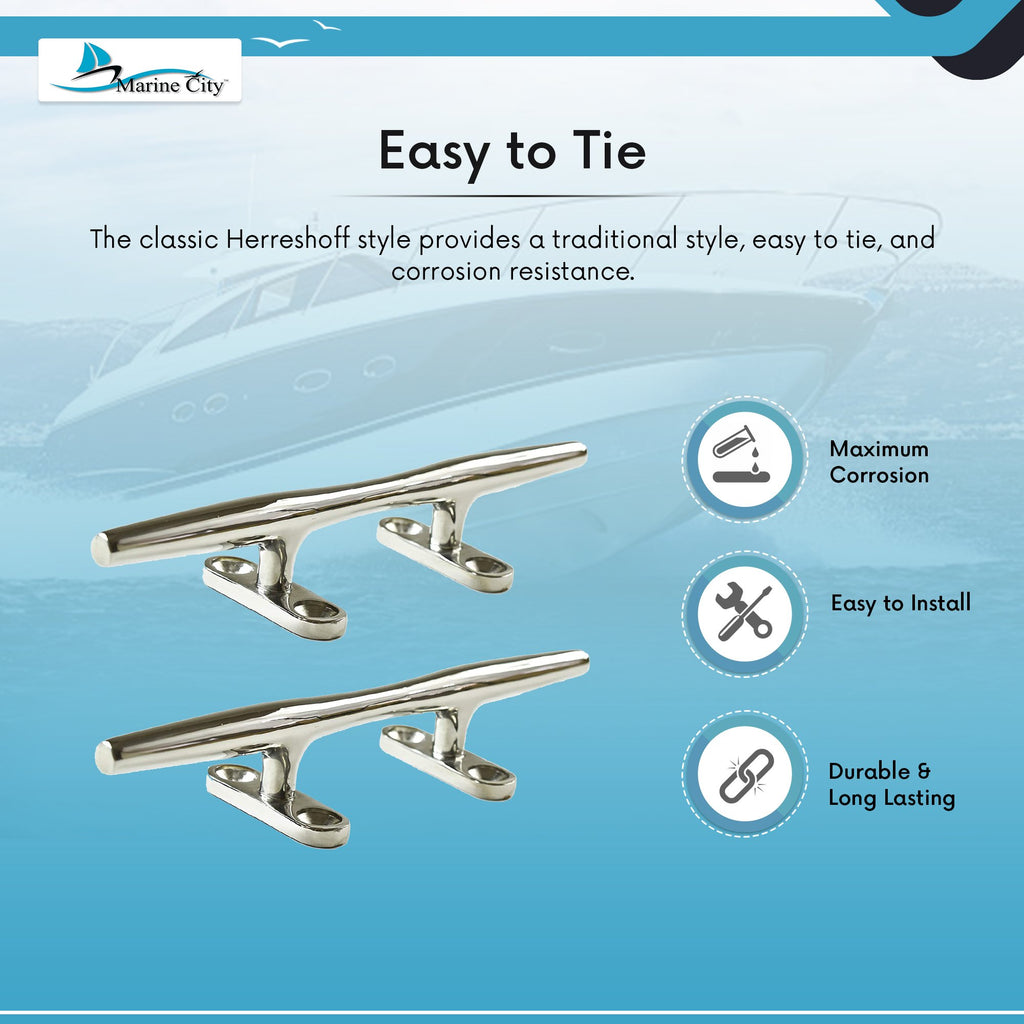 Marine City™

Easy to Tie

The classic Herreshoff style provides a traditional style, easy to tie, and corrosion resistance.

Maximum Corrosion

Easy to Install

Durable & Long Lasting