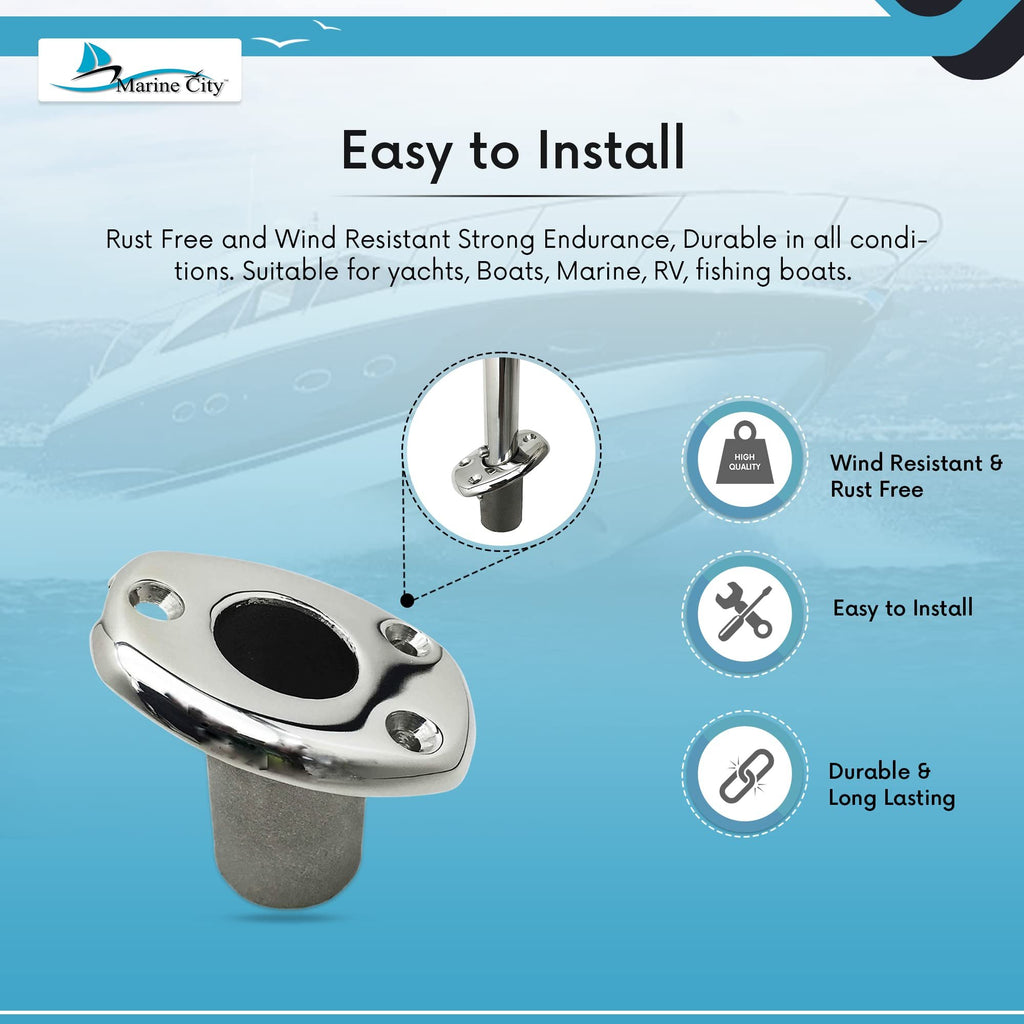 Marine City™

Easy to Install

Rust Free and Wind Resistant Strong Endurance, Durable in all conditions. Suitable for yachts, Boats, Marine, RV, fishing boats.

HIGH QUALITY

Wind Resistant & Rust Free

Easy to Install

Durable & Long Lasting