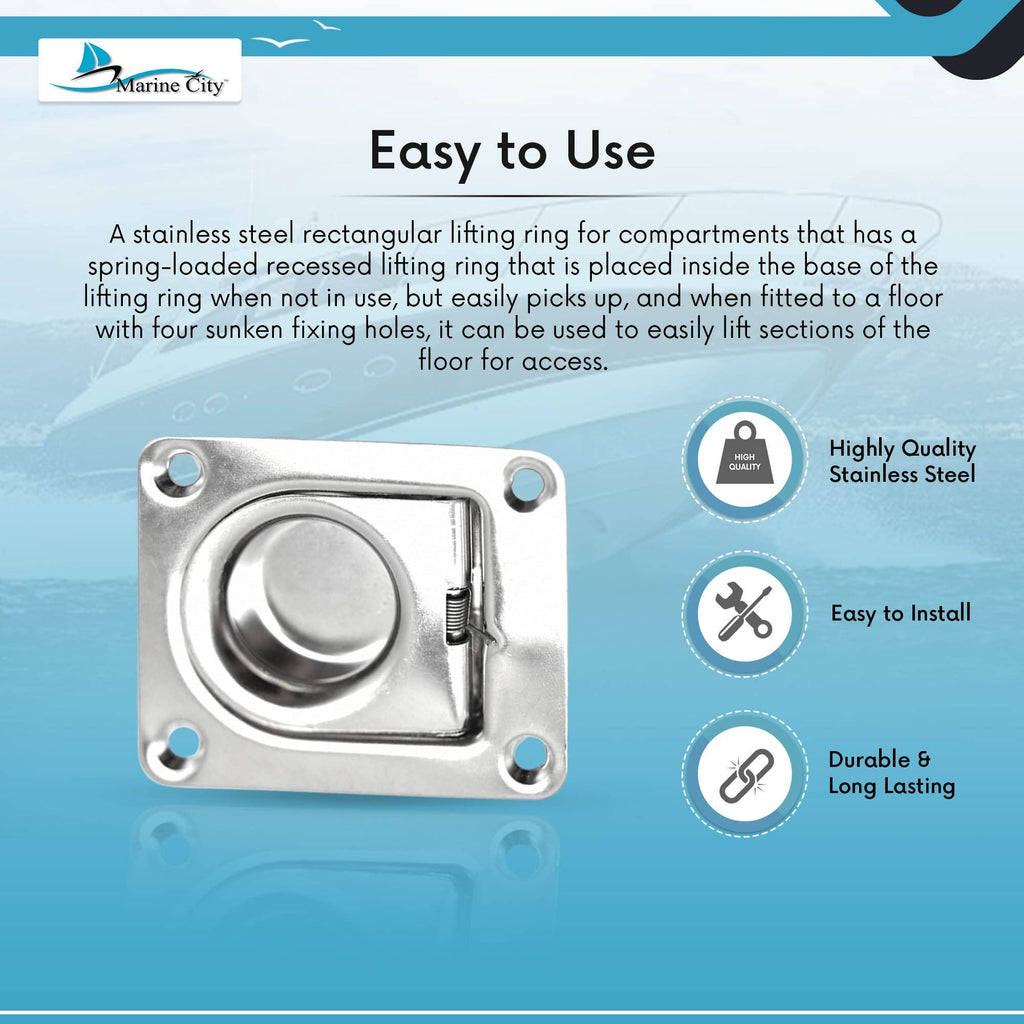 Marine City™

Easy to Use

A stainless steel rectangular lifting ring for compartments that has a spring-loaded recessed lifting ring that is placed inside the base of the lifting ring when not in use, but easily picks up, and when fitted to a floor with four sunken fixing holes, it can be used to easily lift sections of the floor for access.

HIGH QUALITY

Highly Quality Stainless Steel

Easy to Install

Durable & Long Lasting